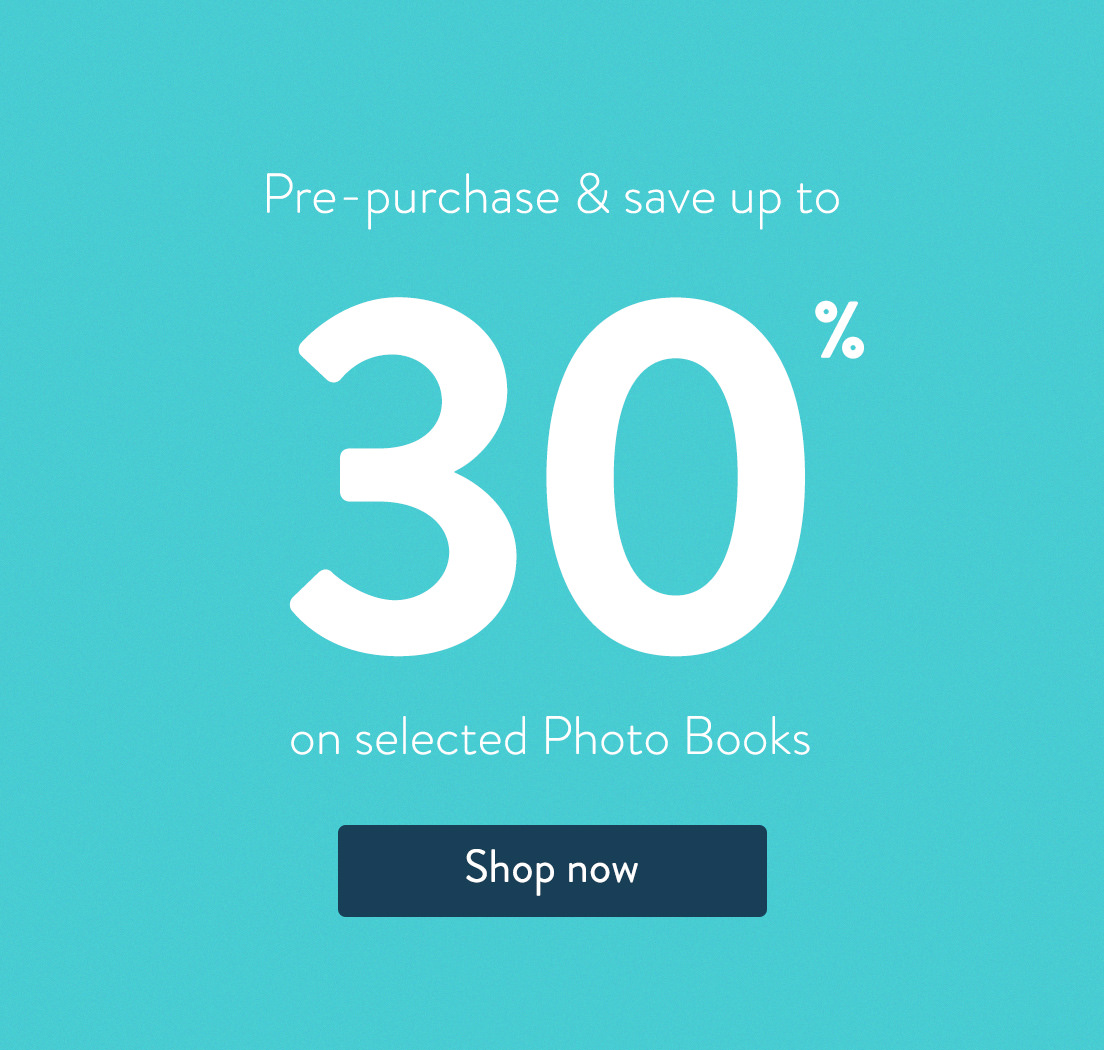 Pre-purchase & save up to

30%

on selected Photo Books

Shop now